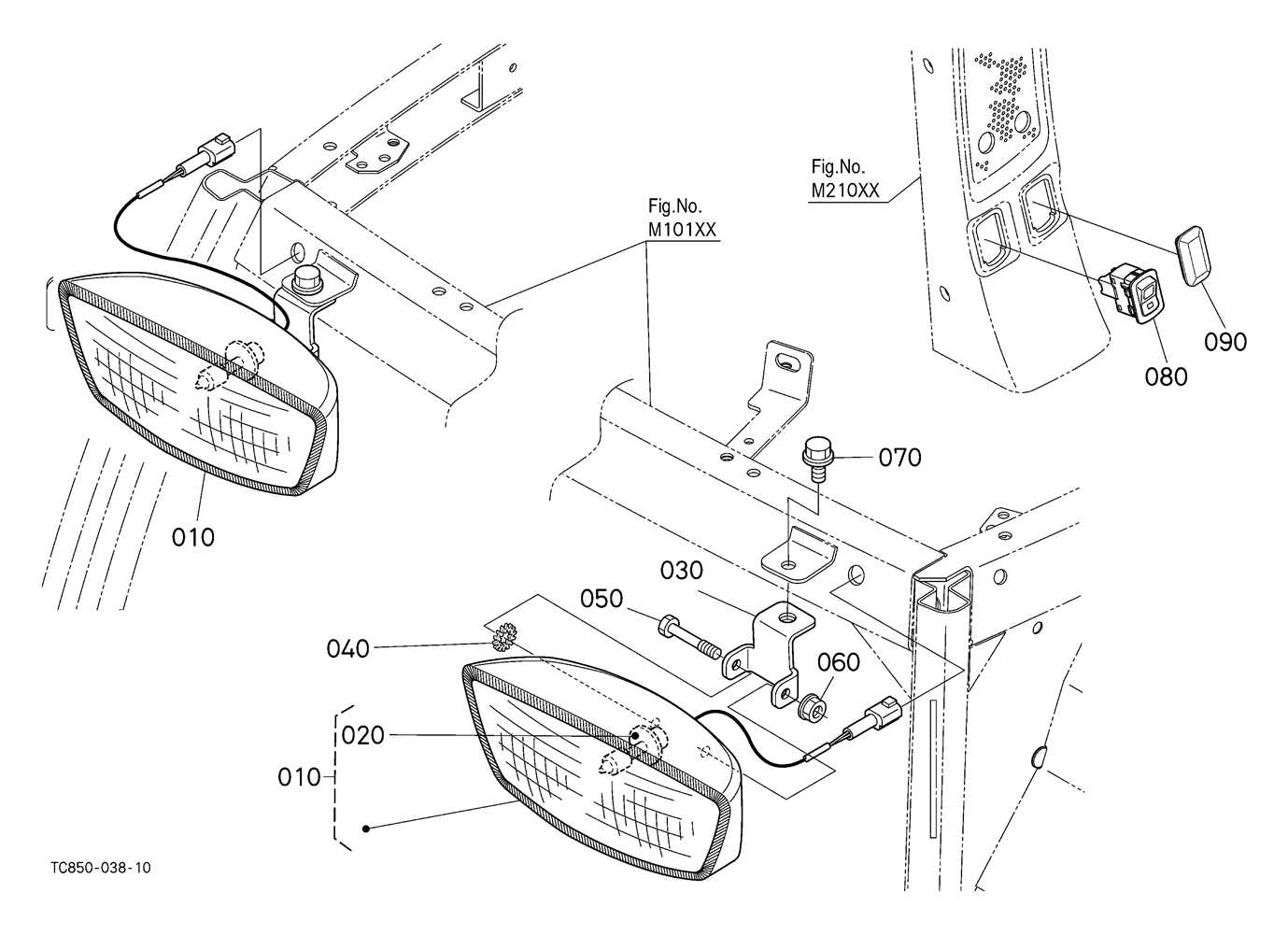 Fig.No.
M210XX

Fig.No.
M101XX

090

080

070

010

030

050

040

060

020

010

TC850-038-10